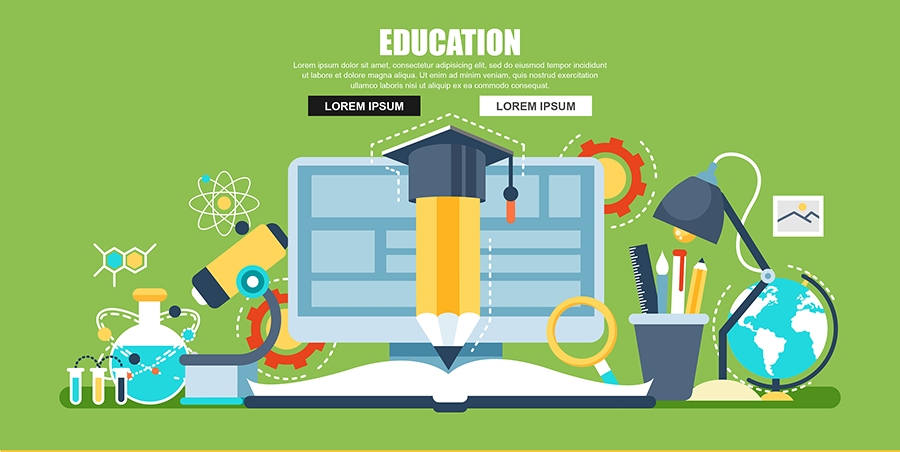 EDUCATION

Lorem ipsum dolor sit amet, consectetur adipisicing elit, sed do eiusmod tempor incididunt ut labore et dolore magna aliqua. Ut enim ad minim veniam, quis nostrud exercitation ullamco laboris nisi ut aliquip ex ea commodo consequat.

LOREM IPSUM

LOREM IPSUM