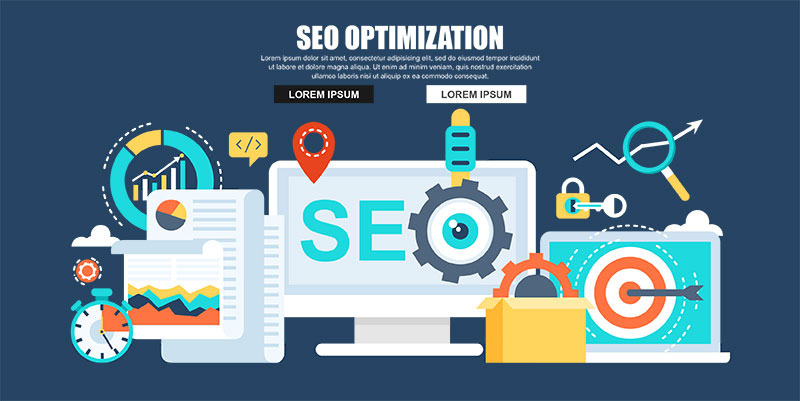 SEO OPTIMIZATION

Lorem ipsum dolor sit amet, consectetur adipisicing elit, sed do eiusmod tempor incididunt ut labore et dolore magna aliqua. Ut enim ad minim veniam, quis nostrud exercitation ullamco laboris nisi ut aliquip ex ea commodo consequat.

LOREM IPSUM

LOREM IPSUM

</>

SE